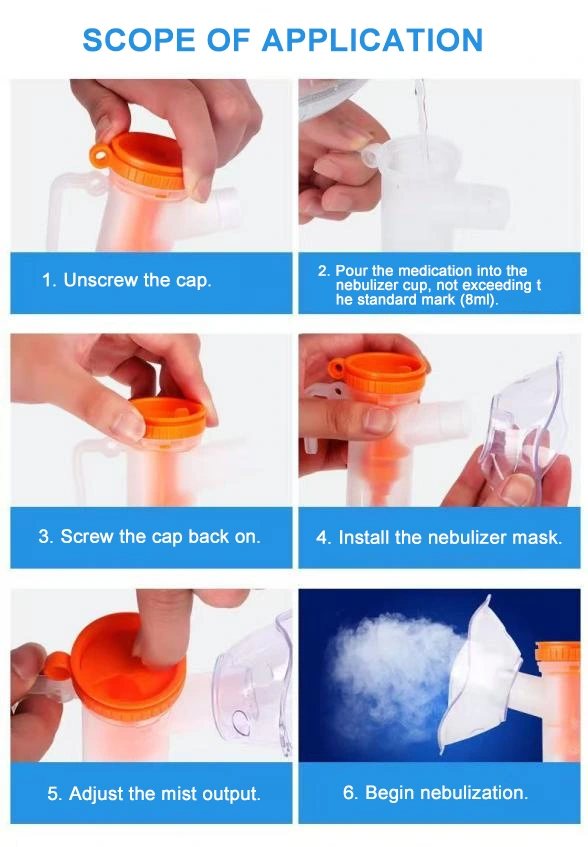 SCOPE OF APPLICATION

1. Unscrew the cap.

2. Pour the medication into the nebulizer cup, not exceeding t he standard mark (8ml).

3. Screw the cap back on.

4. Install the nebulizer mask.

5. Adjust the mist output.

6. Begin nebulization.